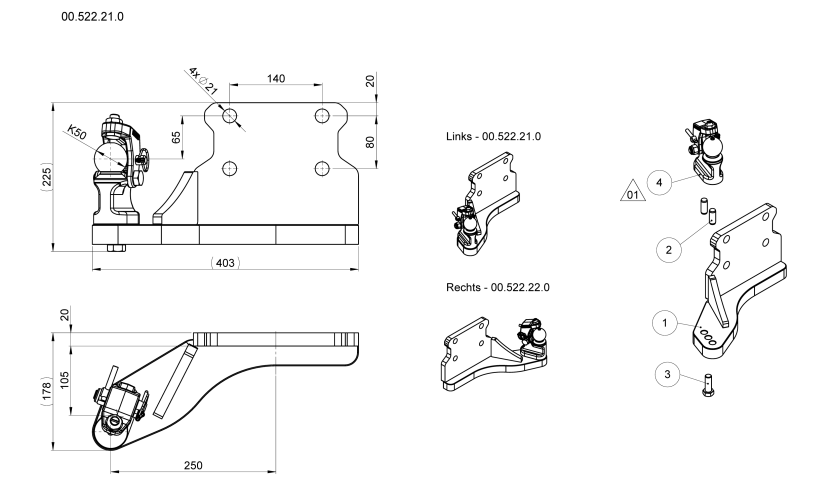 00.522.21.0

4x∅21

140

20

K50

65

80

(225)

(403)

20

105

(178)

250

Links - 00.522.21.0

Rechts - 00.522.22.0

01

4

2

1

3